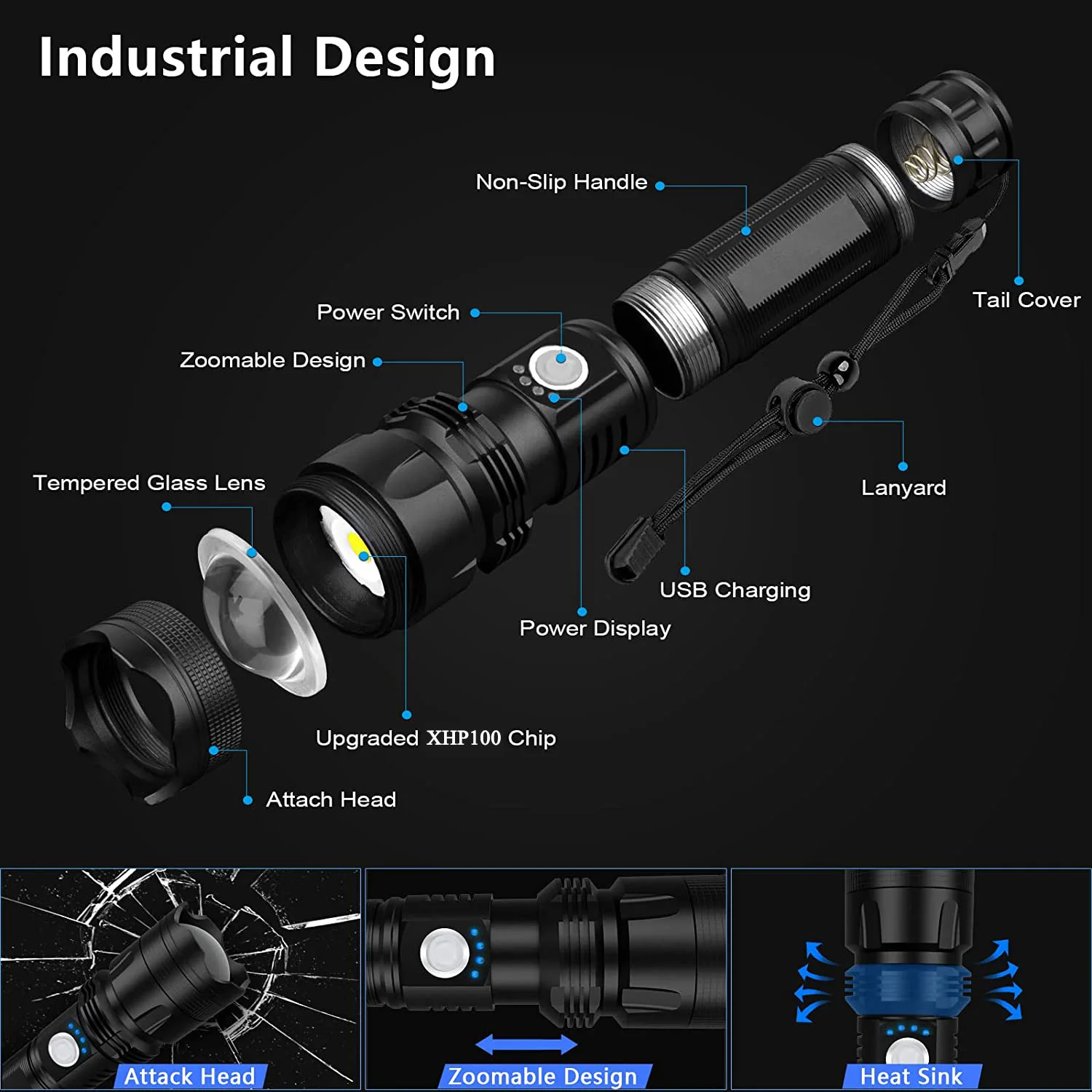 Industrial Design

Non-Slip Handle

Tail Cover

Power Switch

Zoomable Design

Tempered Glass Lens

Lanyard

USB Charging

Power Display

Upgraded XHP100 Chip

Attach Head

Attack Head

Zoomable Design

Heat Sink